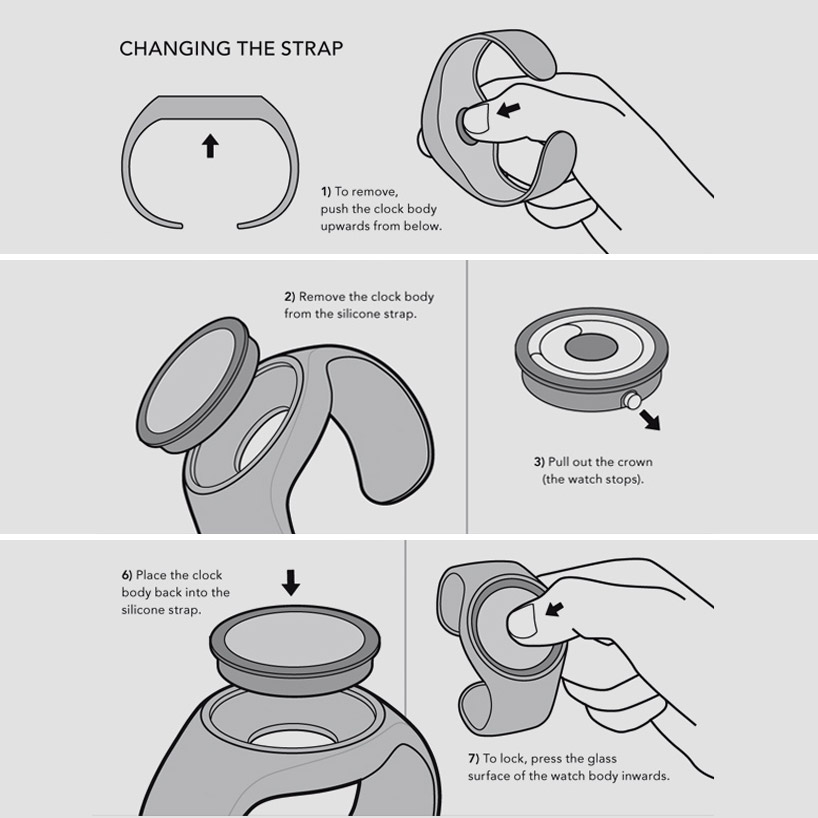 CHANGING THE STRAP

1) To remove, push the clock body upwards from below.

2) Remove the clock body from the silicone strap.

3) Pull out the crown (the watch stops).

6) Place the clock body back into the silicone strap.

7) To lock, press the glass surface of the watch body inwards.