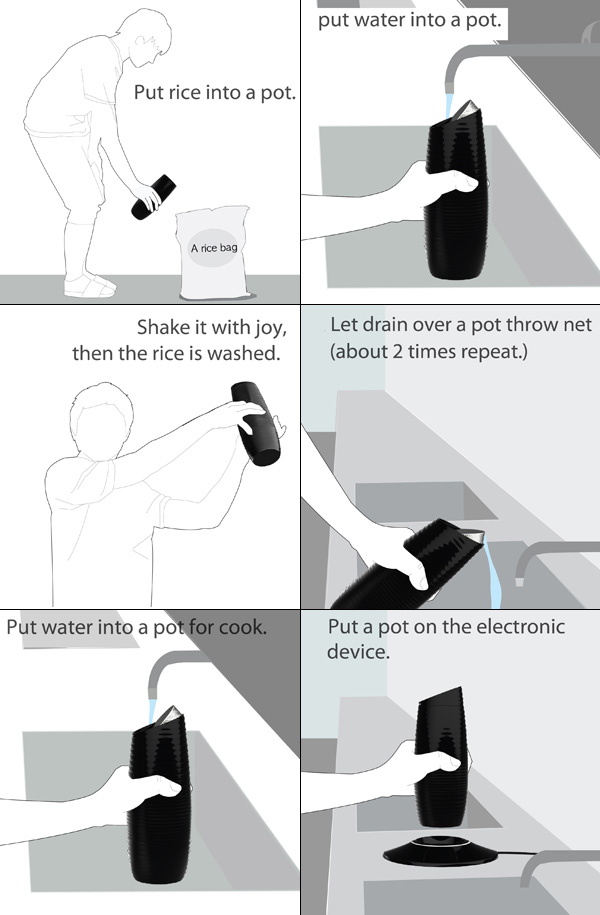 Put rice into a pot.

A rice bag

put water into a pot.

Shake it with joy, then the rice is washed.

Let drain over a pot throw net (about 2 times repeat.)

Put water into a pot for cook.

Put a pot on the electronic device.