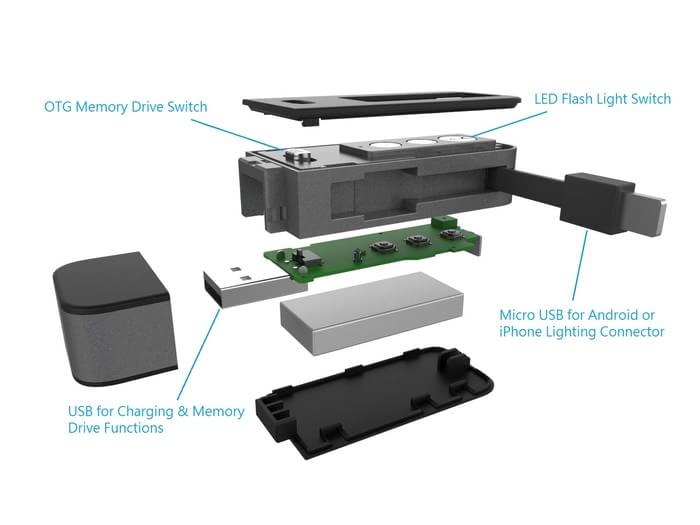 OTG Memory Drive Switch

LED Flash Light Switch

Micro USB for Android or iPhone Lighting Connector

USB for Charging & Memory Drive Functions